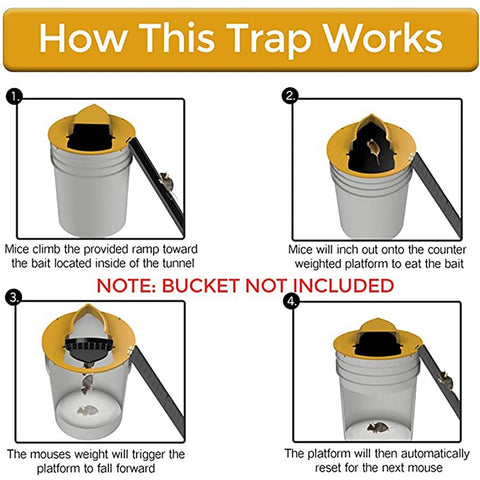 How This Trap Works

1.

Mice climb the provided ramp toward the bait located inside of the tunnel

2.

Mice will inch out onto the counter weighted platform to eat the bait

NOTE: BUCKET NOT INCLUDED

3.

The mouses weight will trigger the platform to fall forward

4.

The platform will then automatically reset for the next mouse