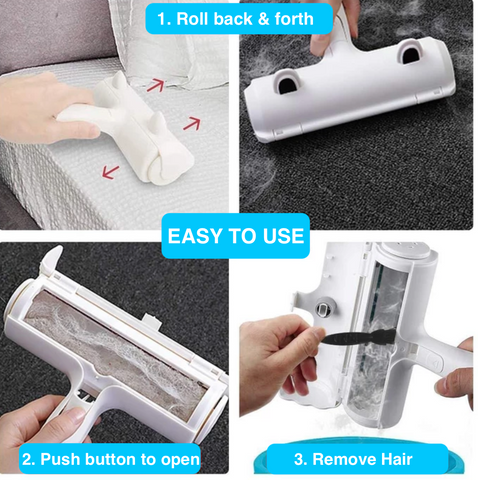 1. Roll back & forth

EASY TO USE

2. Push button to open

3. Remove Hair