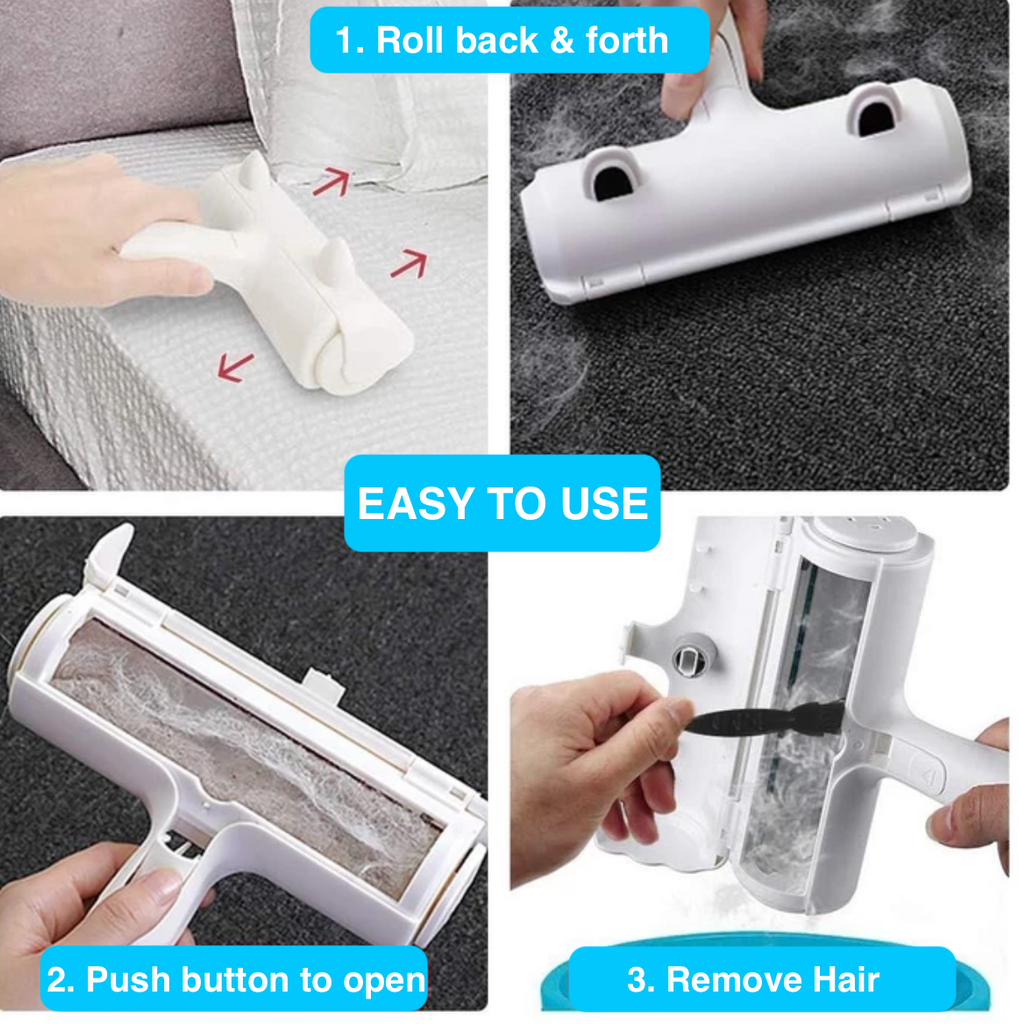 1. Roll back & forth

EASY TO USE

2. Push button to open

3. Remove Hair